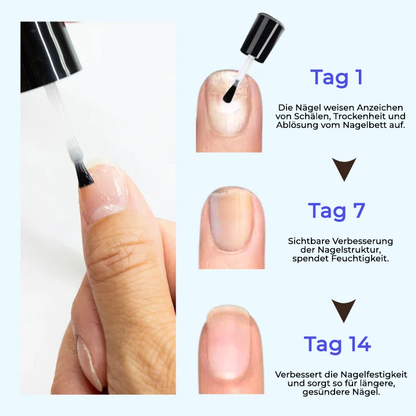 Tag 1

Die Nägel weisen Anzeichen von Schälen, Trockenheit und Ablösung vom Nagelbett auf.

Tag 7

Sichtbare Verbesserung der Nagelstruktur, spendet Feuchtigkeit.

Tag 14

Verbessert die Nagelfestigkeit und sorgt so für längere, gesündere Nägel.